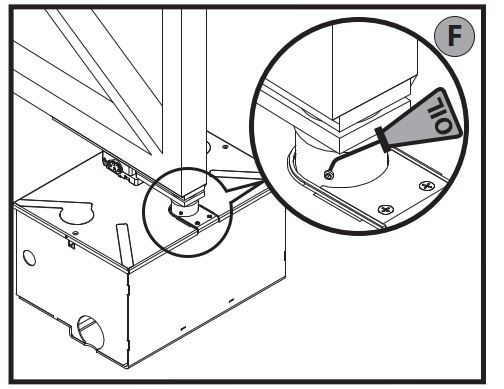 F

OIL